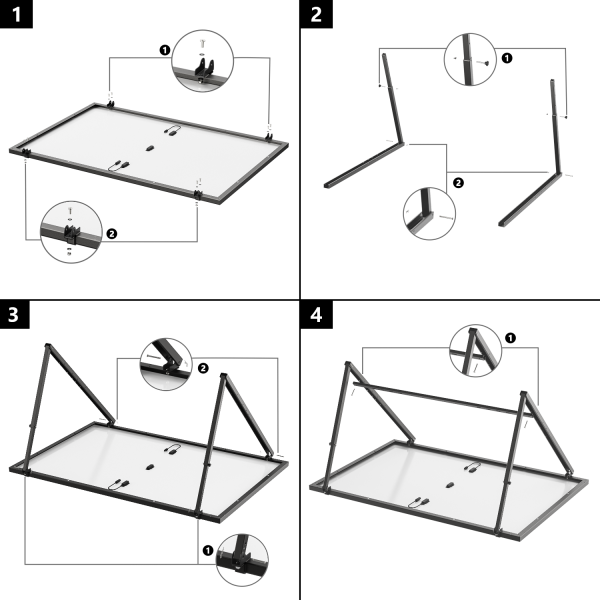 1

1

2

2

1

2

3

2

1

4

1